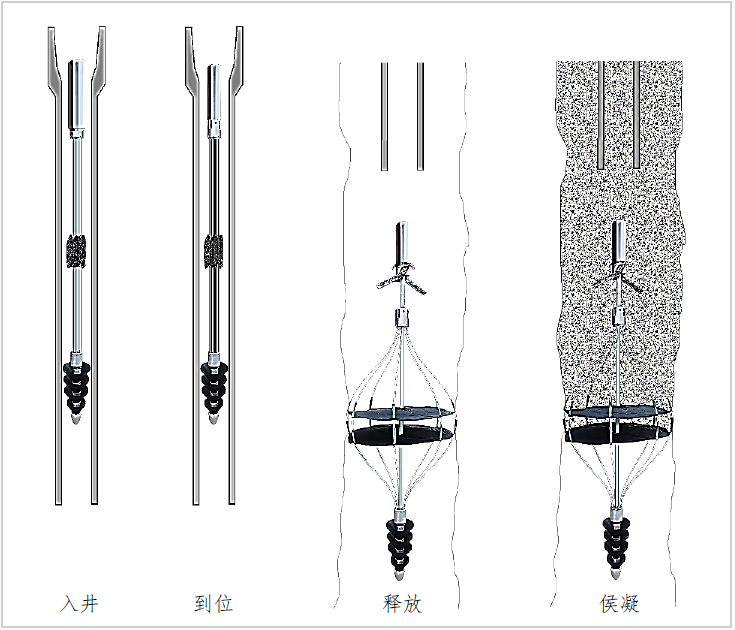 入井

到位

释放

侯凝